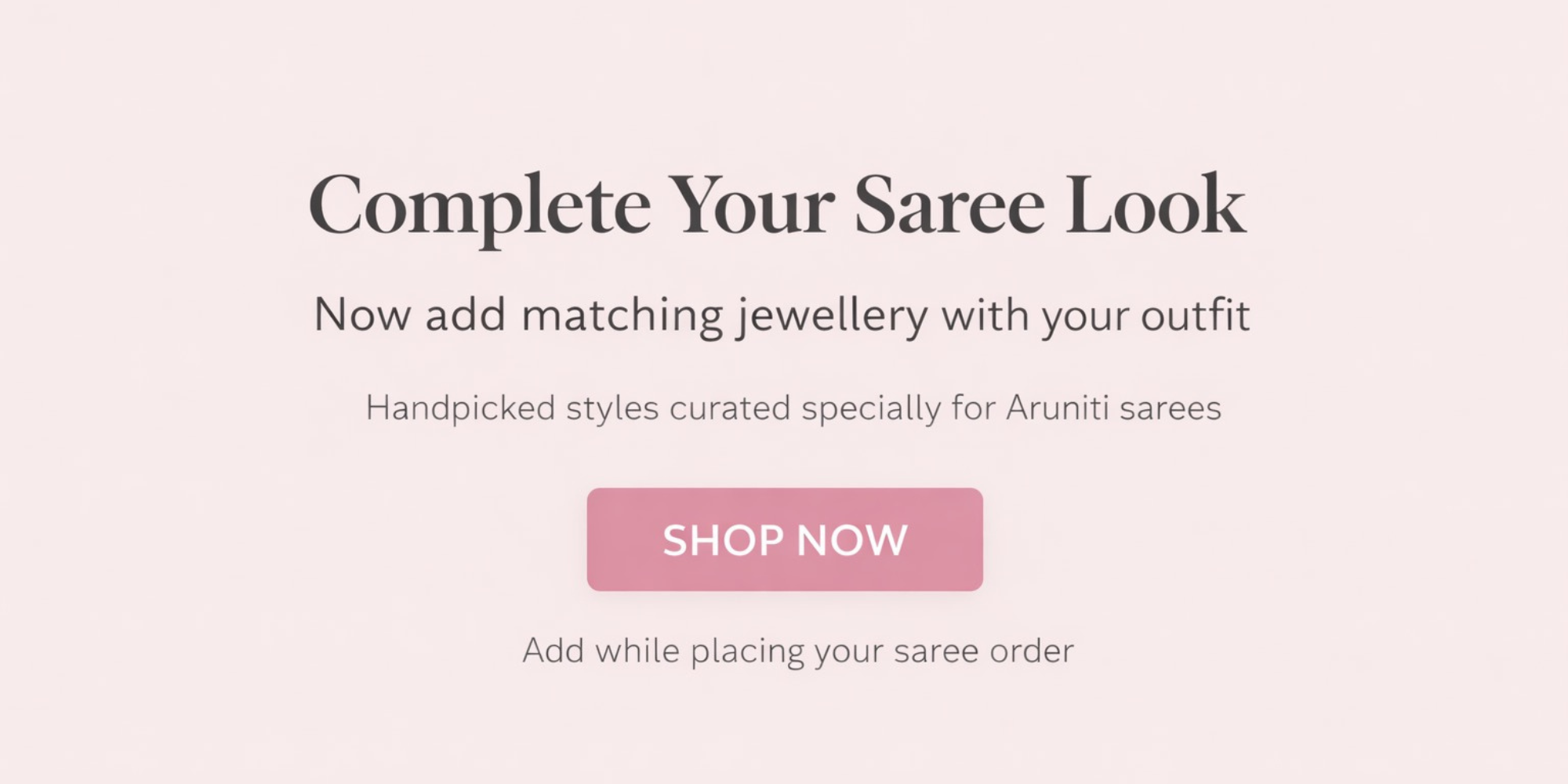 Complete Your Saree Look

Now add matching jewellery with your outfit

Handpicked styles curated specially for Aruniti sarees

SHOP NOW

Add while placing your saree order